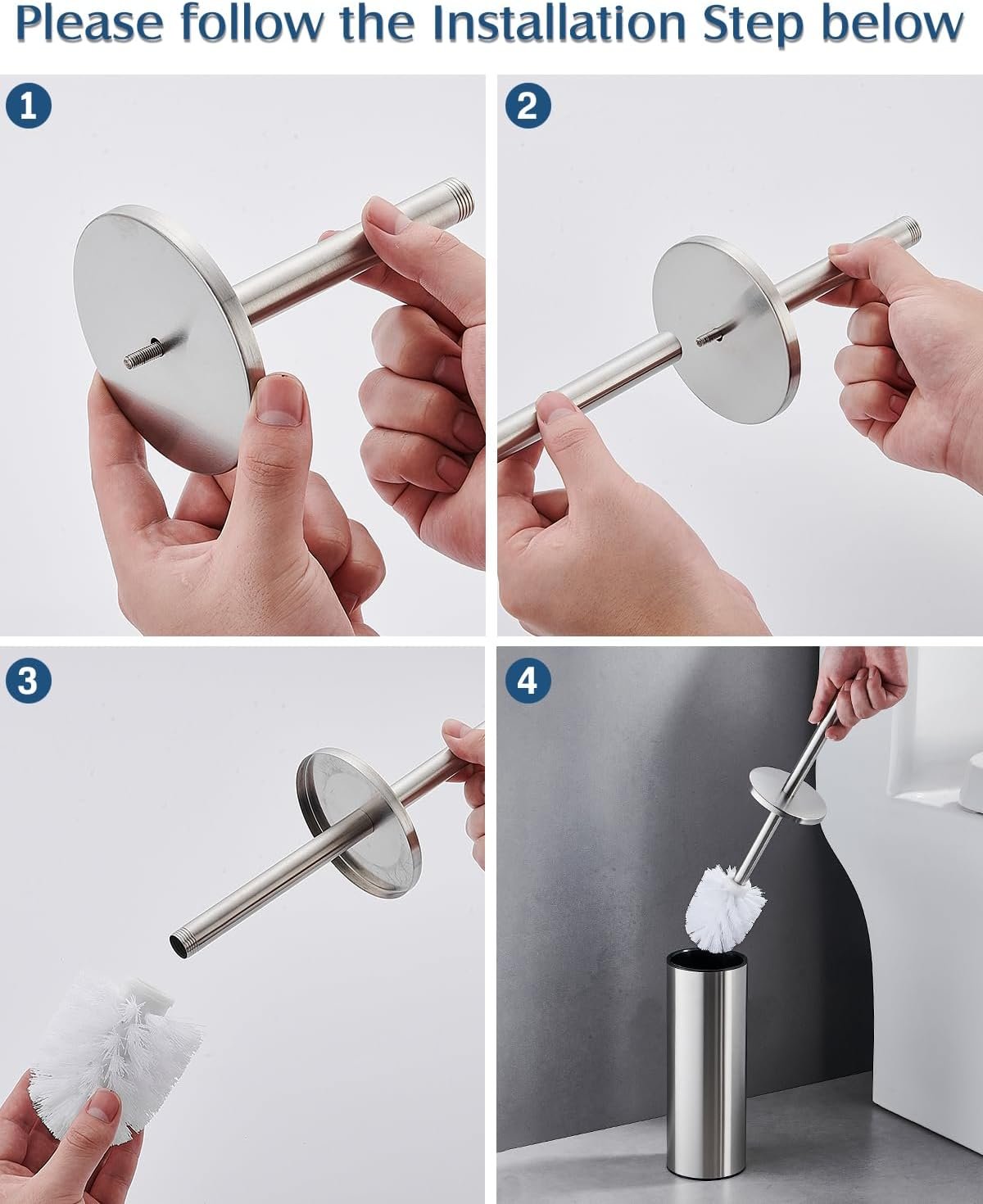 Please follow the Installation Step below

1

2

3

4